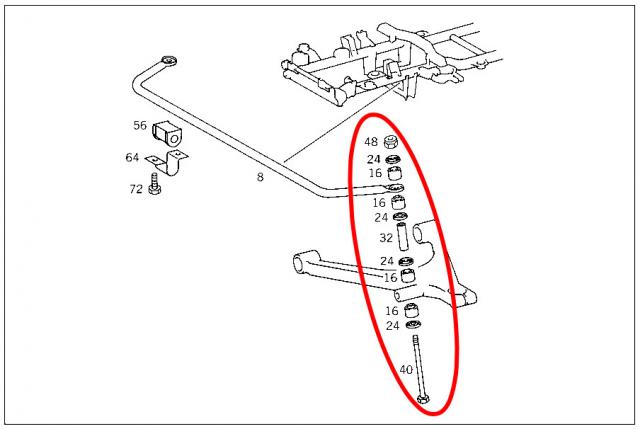 56
64
72
8
48
24
16
16
24
32
24
16
16
24
40