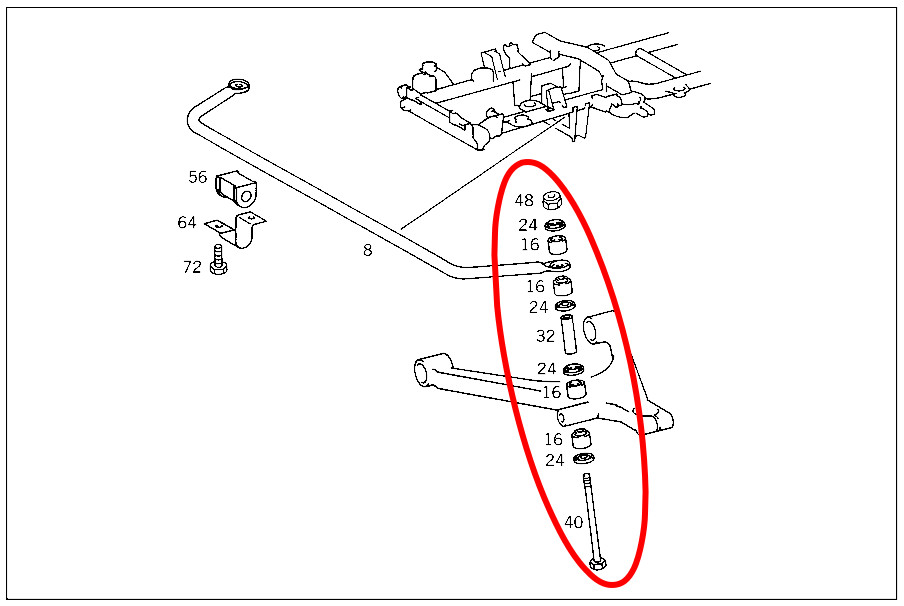 56
64
72
8
48
24
16
16
24
32
24
16
16
24
40