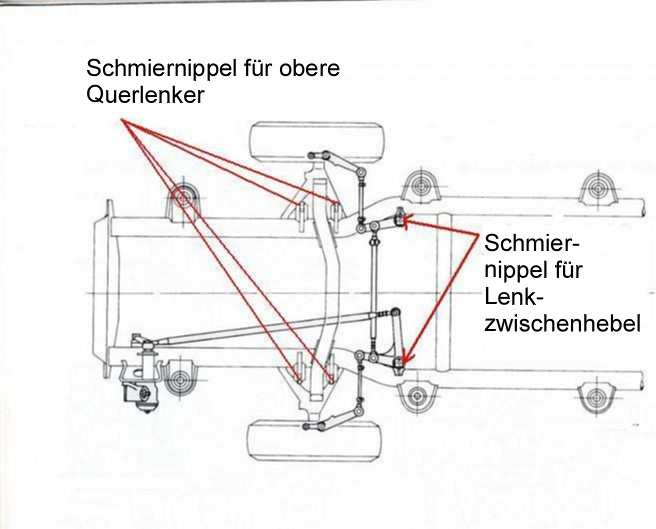 Schmiernippel für obere Querlenker

Schmiernippel für Lenkzwischenhebel